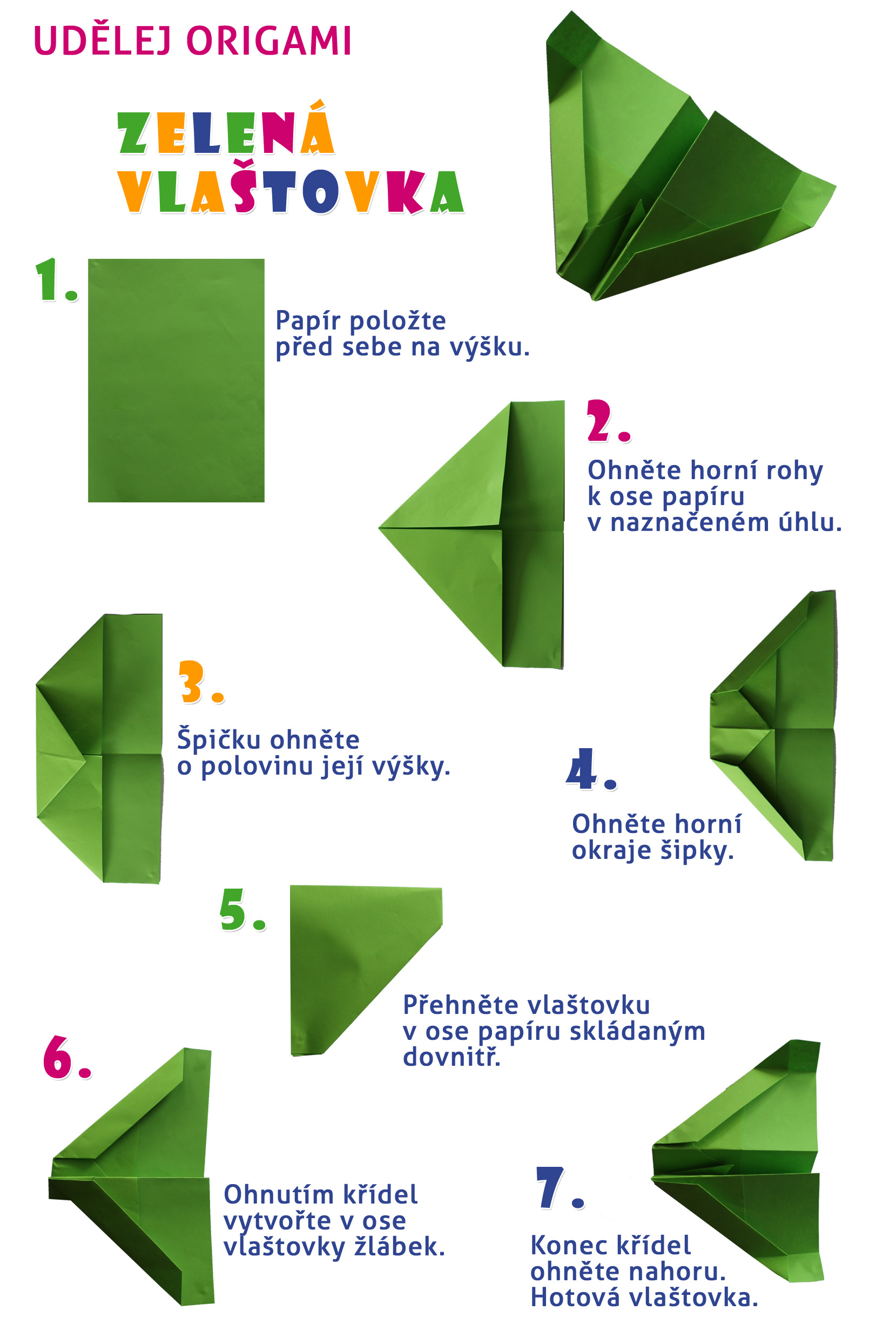 UDĚLEJ ORIGAMI

ZELENÁ VLAŠTOVKA

1.

Papír položte před sebe na výšku.

2.

Ohněte horní rohy k ose papíru v naznačeném úhlu.

3.

Špičku ohněte o polovinu její výšky.

4.

Ohněte horní okraje šipky.

5.

Přehněte vlaštovku v ose papíru skládaným dovnitř.

6.

Ohnutím křídel vytvořte v ose vlaštovky žlábek.

7.

Konec křídel ohněte nahoru. Hotová vlaštovka.